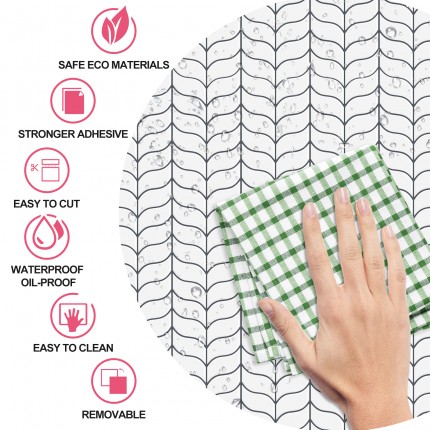 SAFE ECO MATERIALS

STRONGER ADHESIVE

EASY TO CUT

WATERPROOF
OIL-PROOF

EASY TO CLEAN

REMOVABLE